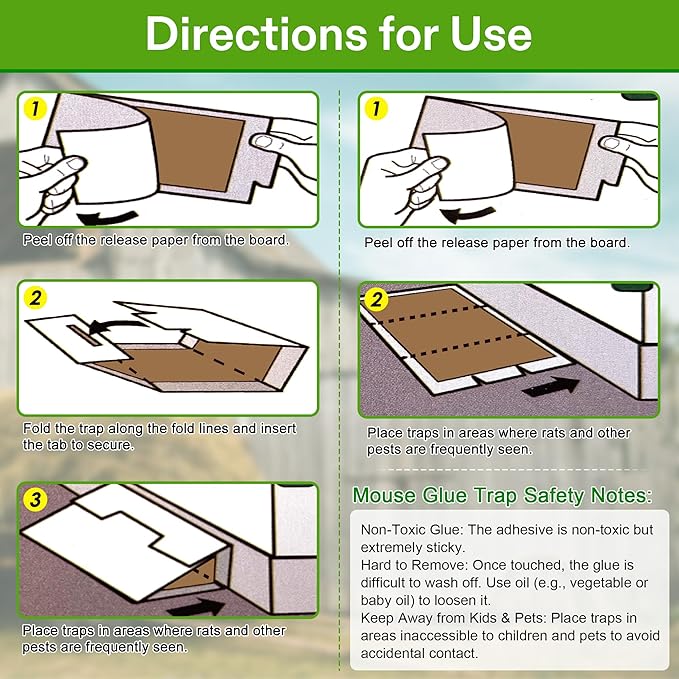 Directions for Use

1

Peel off the release paper from the board.

2

Fold the trap along the fold lines and insert the tab to secure.

3

Place traps in areas where rats and other pests are frequently seen.

1

Peel off the release paper from the board.

2

Place traps in areas where rats and other pests are frequently seen.

Mouse Glue Trap Safety Notes:

Non-Toxic Glue: The adhesive is non-toxic but extremely sticky.
Hard to Remove: Once touched, the glue is difficult to wash off. Use oil (e.g., vegetable or baby oil) to loosen it.
Keep Away from Kids & Pets: Place traps in areas inaccessible to children and pets to avoid accidental contact.