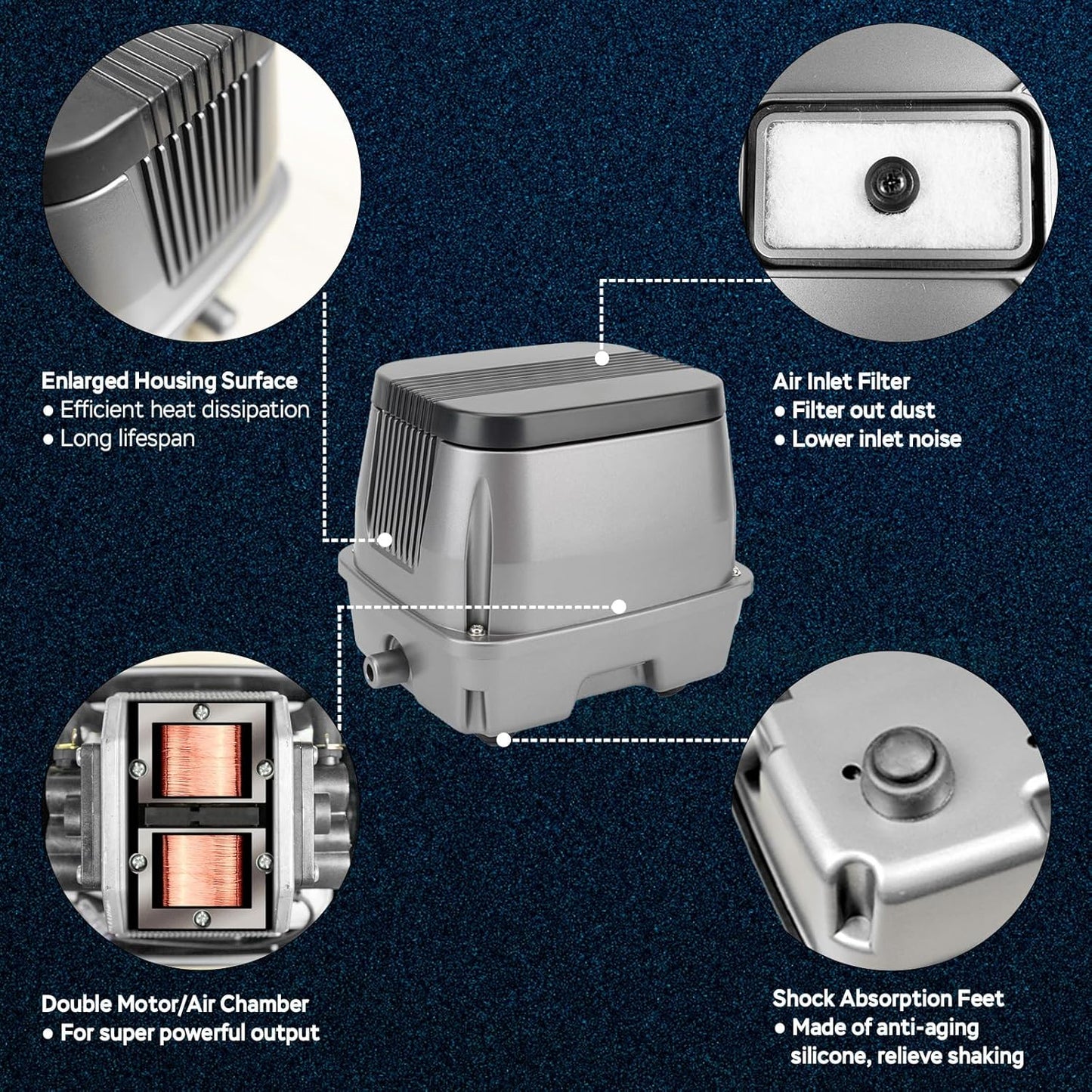 Enlarged Housing Surface
● Efficient heat dissipation
● Long lifespan

Air Inlet Filter
● Filter out dust
● Lower inlet noise

Double Motor/Air Chamber
● For super powerful output

Shock Absorption Feet
● Made of anti-aging silicone, relieve shaking