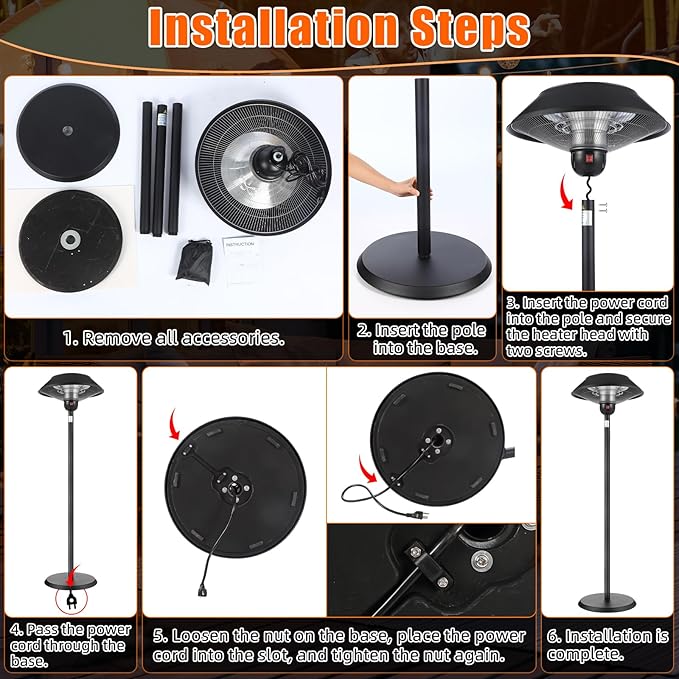 Installation Steps

INSTRUCTION

1. Remove all accessories.

2. Insert the pole into the base.

3. Insert the power cord into the pole and secure the heater head with two screws.

4. Pass the power cord through the base.

5. Loosen the nut on the base, place the power cord into the slot, and tighten the nut again.

6. Installation is complete.