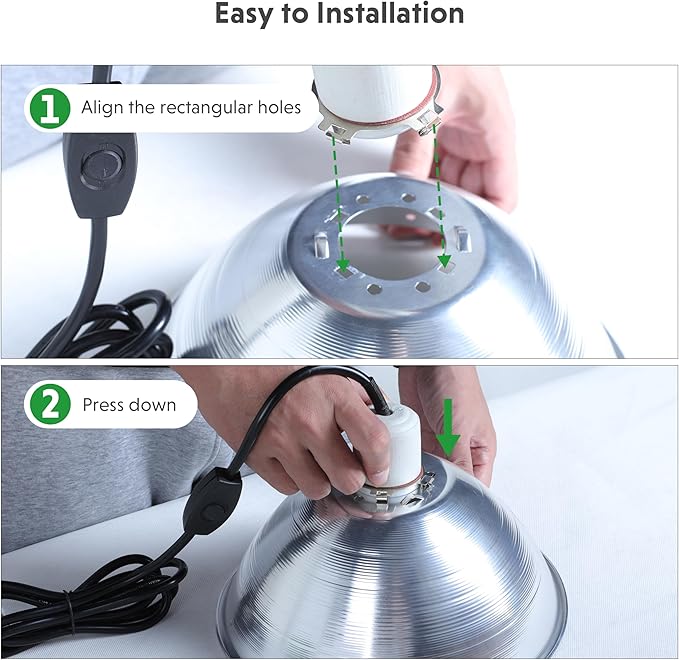 Easy to Installation

1 Align the rectangular holes

2 Press down