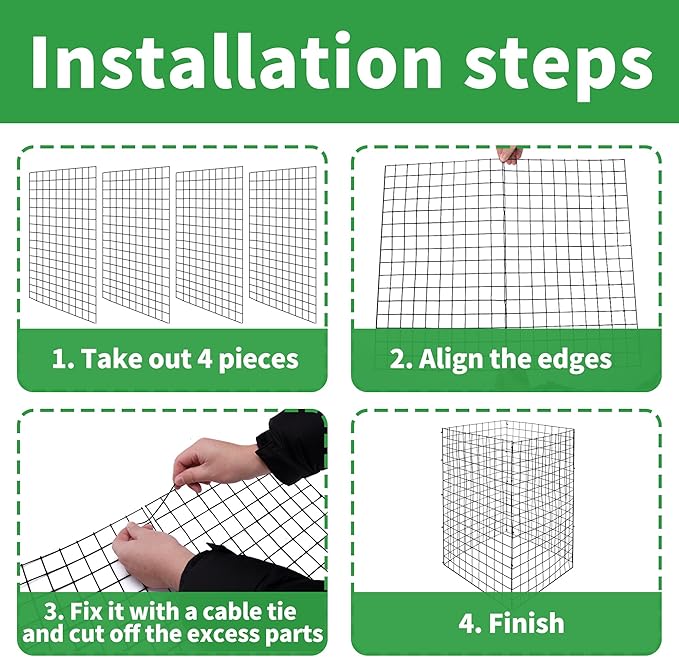 Installation steps

1. Take out 4 pieces

2. Align the edges

3. Fix it with a cable tie and cut off the excess parts

4. Finish