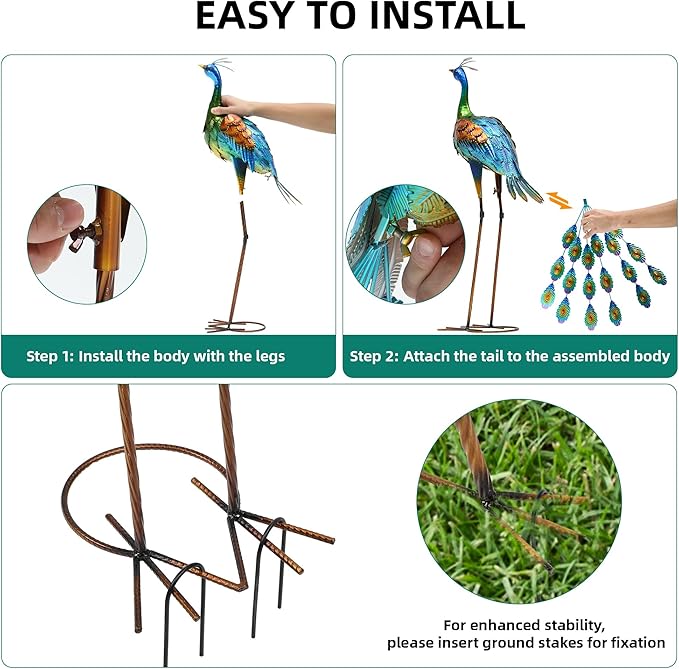 EASY TO INSTALL

Step 1: Install the body with the legs

Step 2: Attach the tail to the assembled body

For enhanced stability, please insert ground stakes for fixation