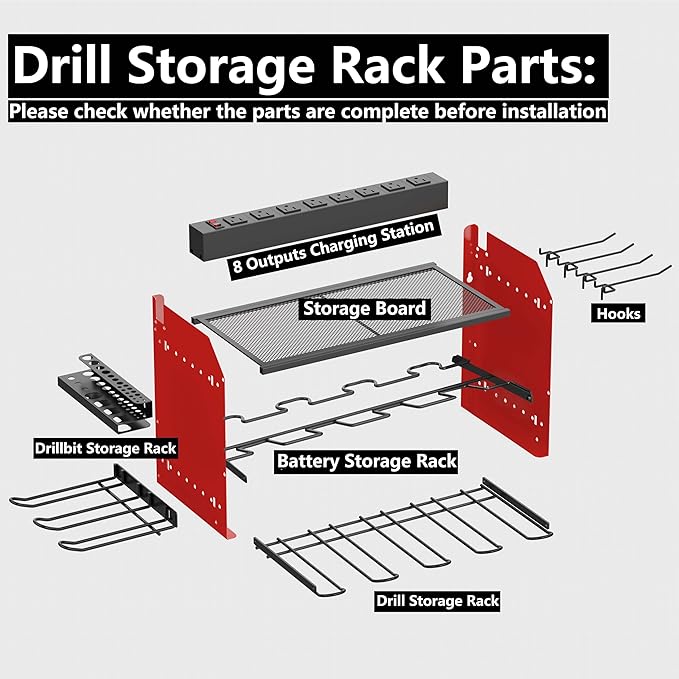 Drill Storage Rack Parts:
Please check whether the parts are complete before installation

8 Outputs Charging Station

Storage Board

Hooks

Drillbit Storage Rack

Battery Storage Rack

Drill Storage Rack