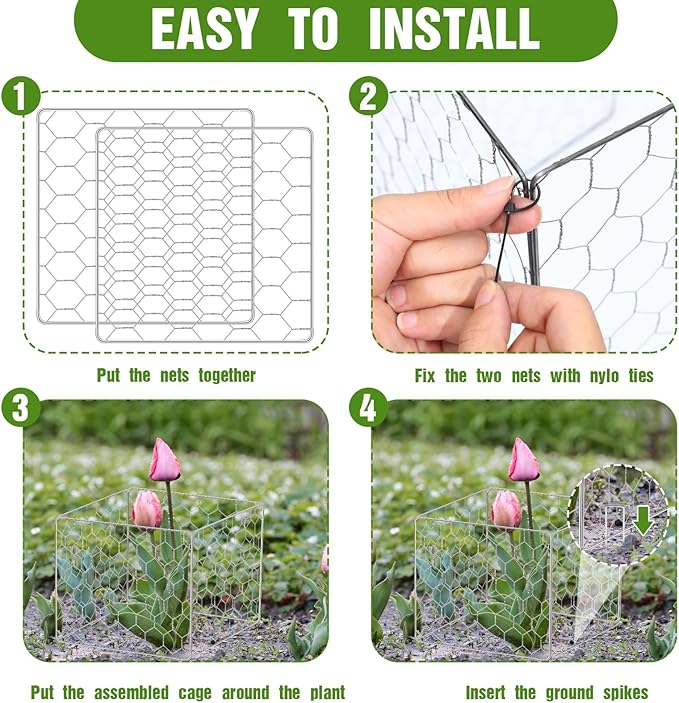 EASY TO INSTALL

1

Put the nets together

2

Fix the two nets with nylo ties

3

Put the assembled cage around the plant

4

Insert the ground spikes