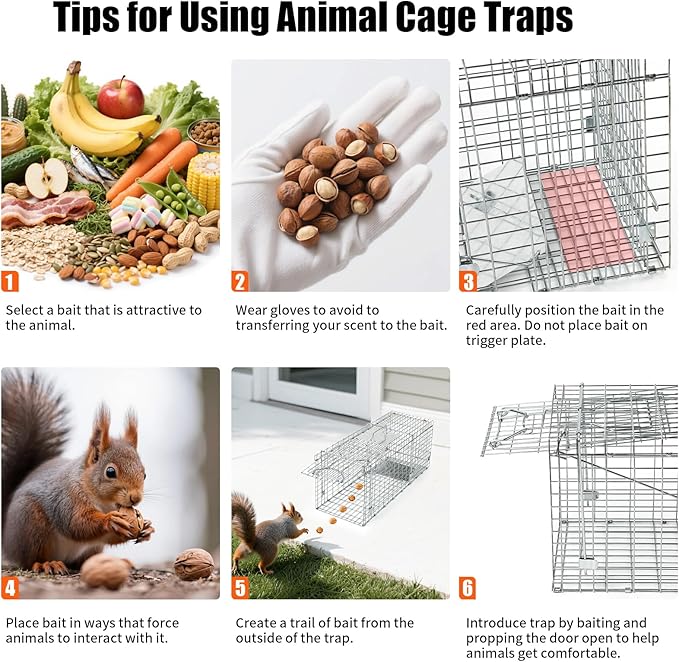 Tips for Using Animal Cage Traps

1

Select a bait that is attractive to the animal.

2

Wear gloves to avoid to transferring your scent to the bait.

3

Carefully position the bait in the red area. Do not place bait on trigger plate.

4

Place bait in ways that force animals to interact with it.

5

Create a trail of bait from the outside of the trap.

6

Introduce trap by baiting and propping the door open to help animals get comfortable.