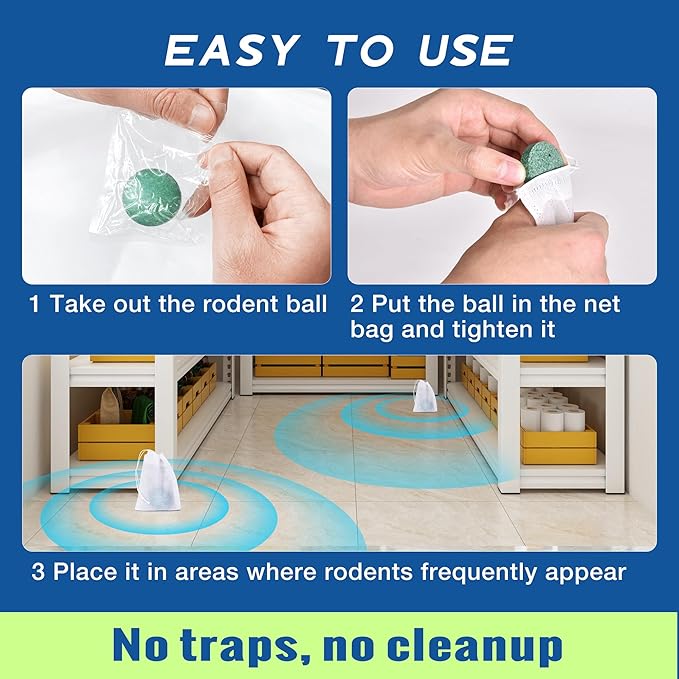 EASY TO USE

1 Take out the rodent ball

2 Put the ball in the net bag and tighten it

3 Place it in areas where rodents frequently appear

No traps, no cleanup