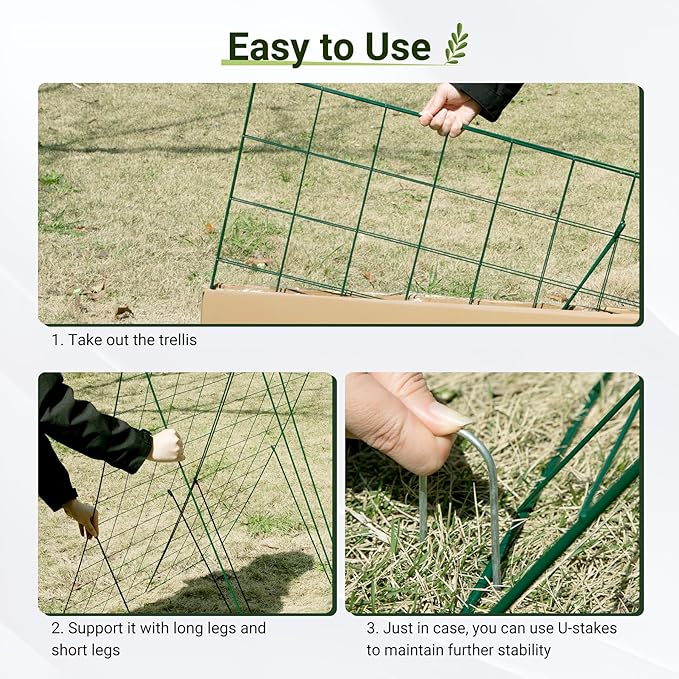 Easy to Use

1. Take out the trellis

2. Support it with long legs and short legs

3. Just in case, you can use U-stakes to maintain further stability