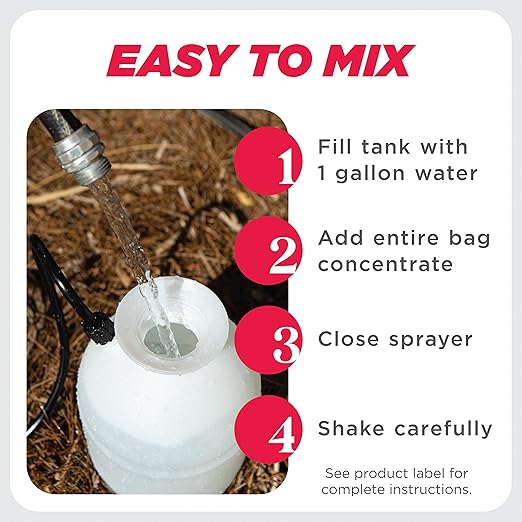 EASY TO MIX

1 Fill tank with 1 gallon water

2 Add entire bag concentrate

3 Close sprayer

4 Shake carefully

See product label for complete instructions.