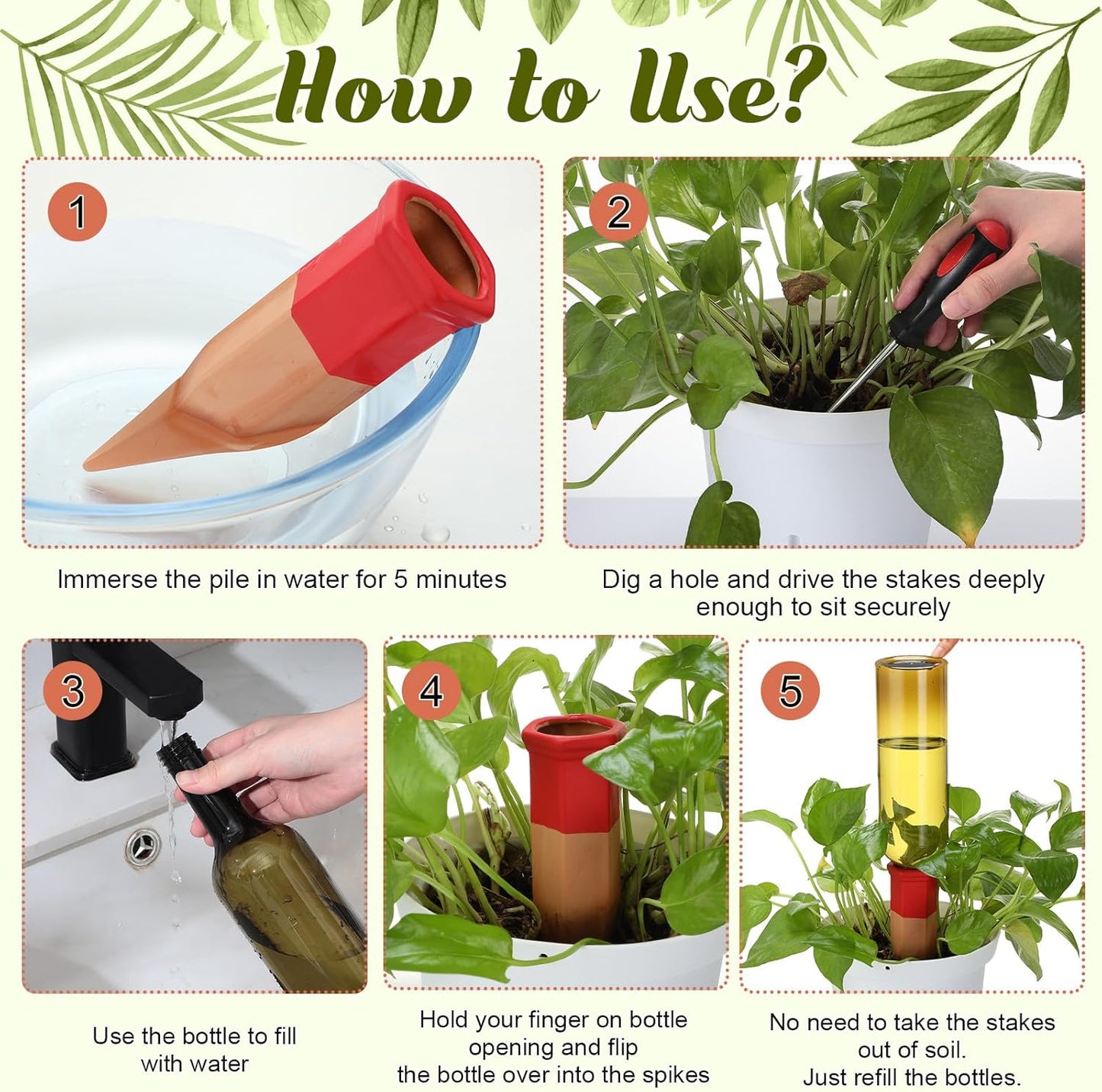 How to Use?

1

Immerse the pile in water for 5 minutes

2

Dig a hole and drive the stakes deeply enough to sit securely

3

Use the bottle to fill with water

4

Hold your finger on bottle opening and flip the bottle over into the spikes

5

No need to take the stakes out of soil. Just refill the bottles.