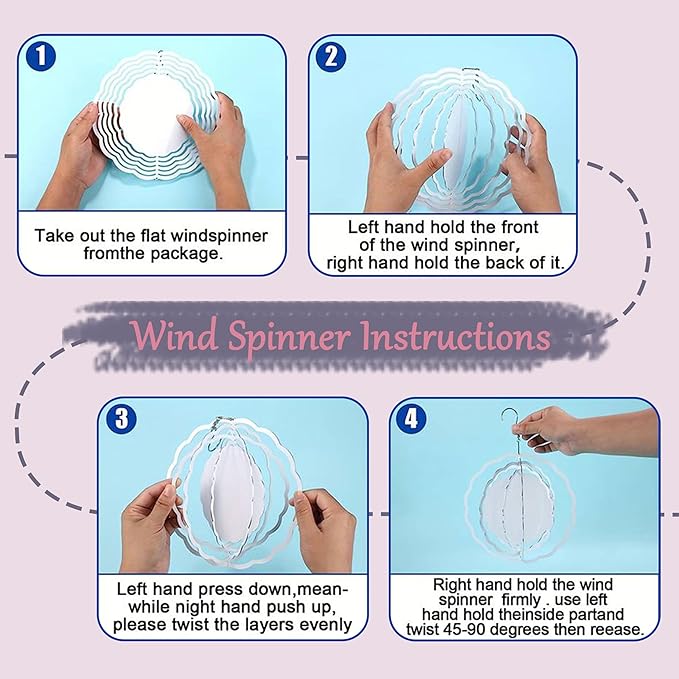 1

Take out the flat windspinner fromthe package.

2

Left hand hold the front of the wind spinner, right hand hold the back of it.

Wind Spinner Instructions

3

Left hand press down,meanwhile night hand push up, please twist the layers evenly

4

Right hand hold the wind spinner firmly . use left hand hold theinside partand twist 45-90 degrees then reease.