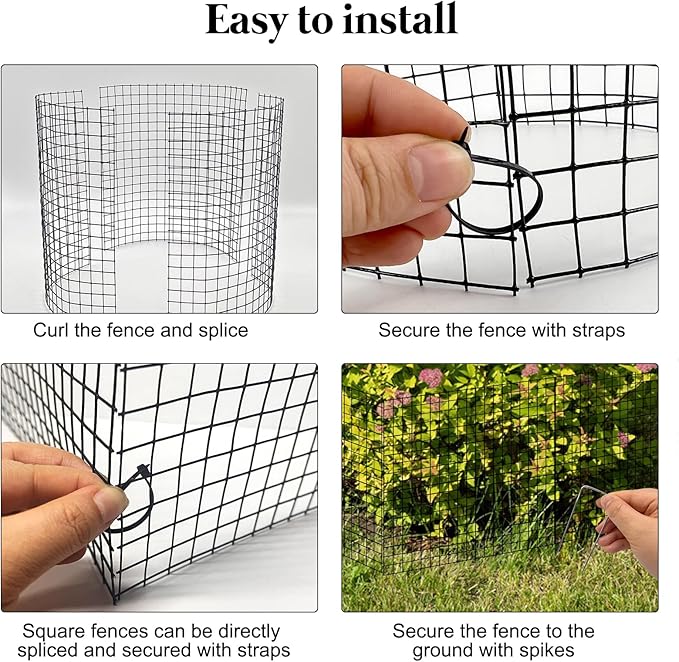 Easy to install

Curl the fence and splice

Secure the fence with straps

Square fences can be directly spliced and secured with straps

Secure the fence to the ground with spikes