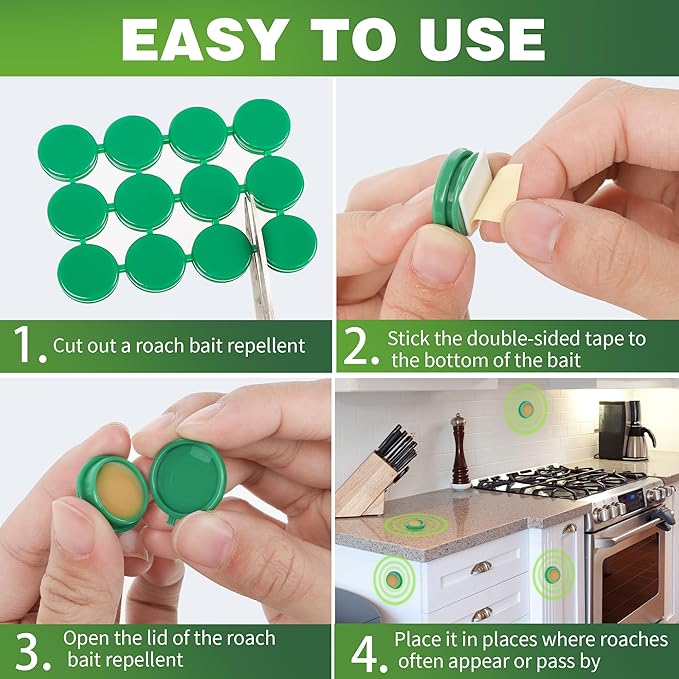 EASY TO USE

1. Cut out a roach bait repellent

2. Stick the double-sided tape to the bottom of the bait

3. Open the lid of the roach bait repellent

4. Place it in places where roaches often appear or pass by