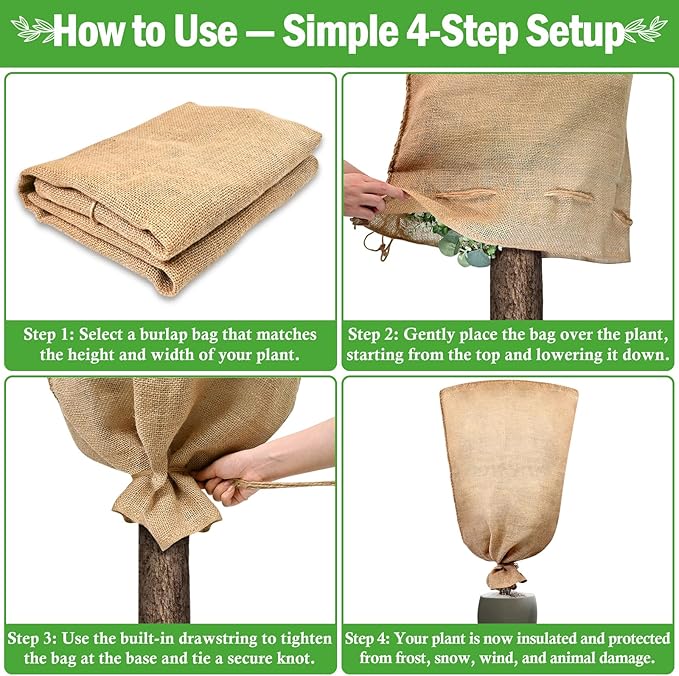 How to Use — Simple 4-Step Setup

Step 1: Select a burlap bag that matches the height and width of your plant.

Step 2: Gently place the bag over the plant, starting from the top and lowering it down.

Step 3: Use the built-in drawstring to tighten the bag at the base and tie a secure knot.

Step 4: Your plant is now insulated and protected from frost, snow, wind, and animal damage.