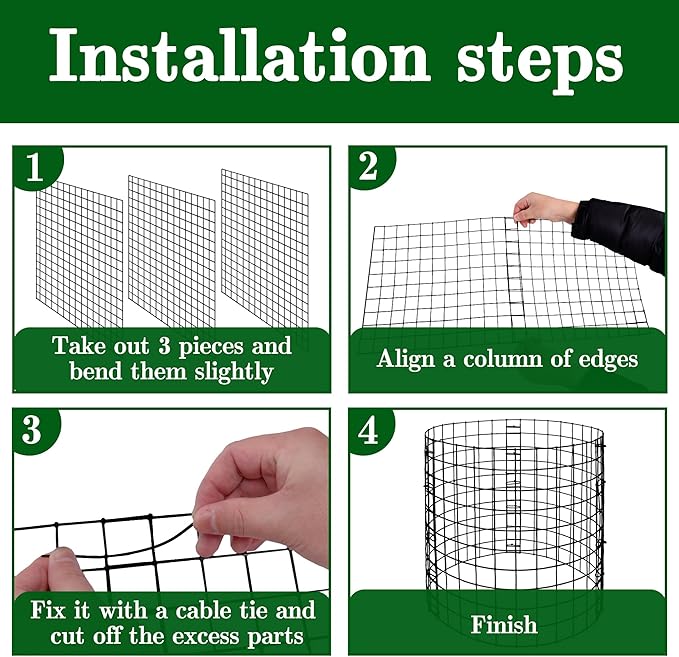 Installation steps

1

Take out 3 pieces and bend them slightly

2

Align a column of edges

3

Fix it with a cable tie and cut off the excess parts

4

Finish