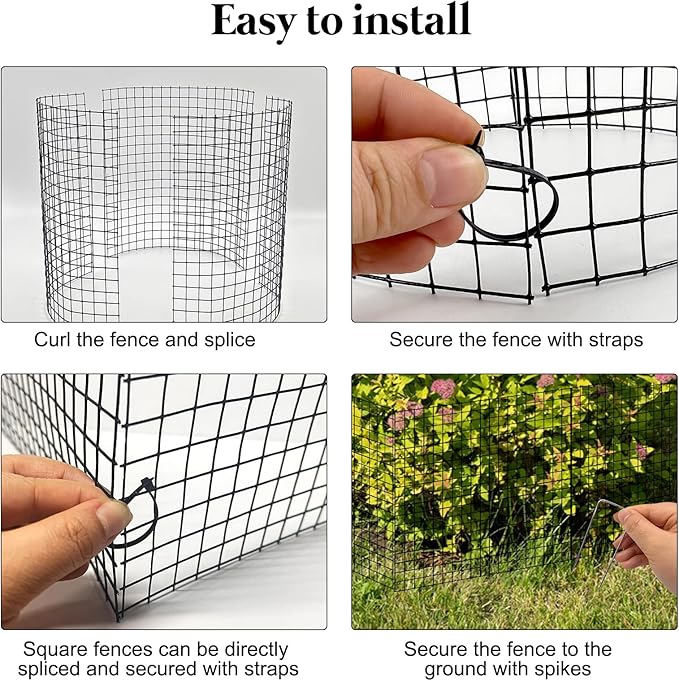 Easy to install

Curl the fence and splice

Secure the fence with straps

Square fences can be directly spliced and secured with straps

Secure the fence to the ground with spikes