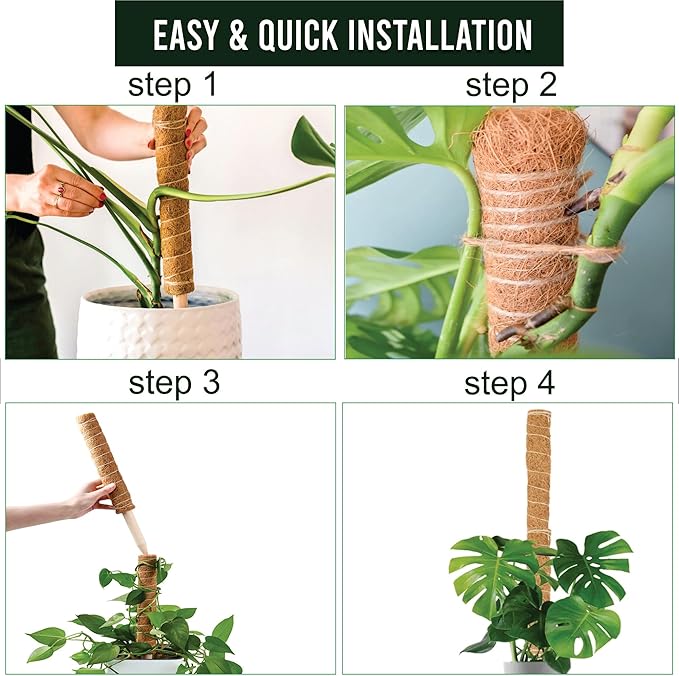 EASY & QUICK INSTALLATION

step 1

step 2

step 3

step 4