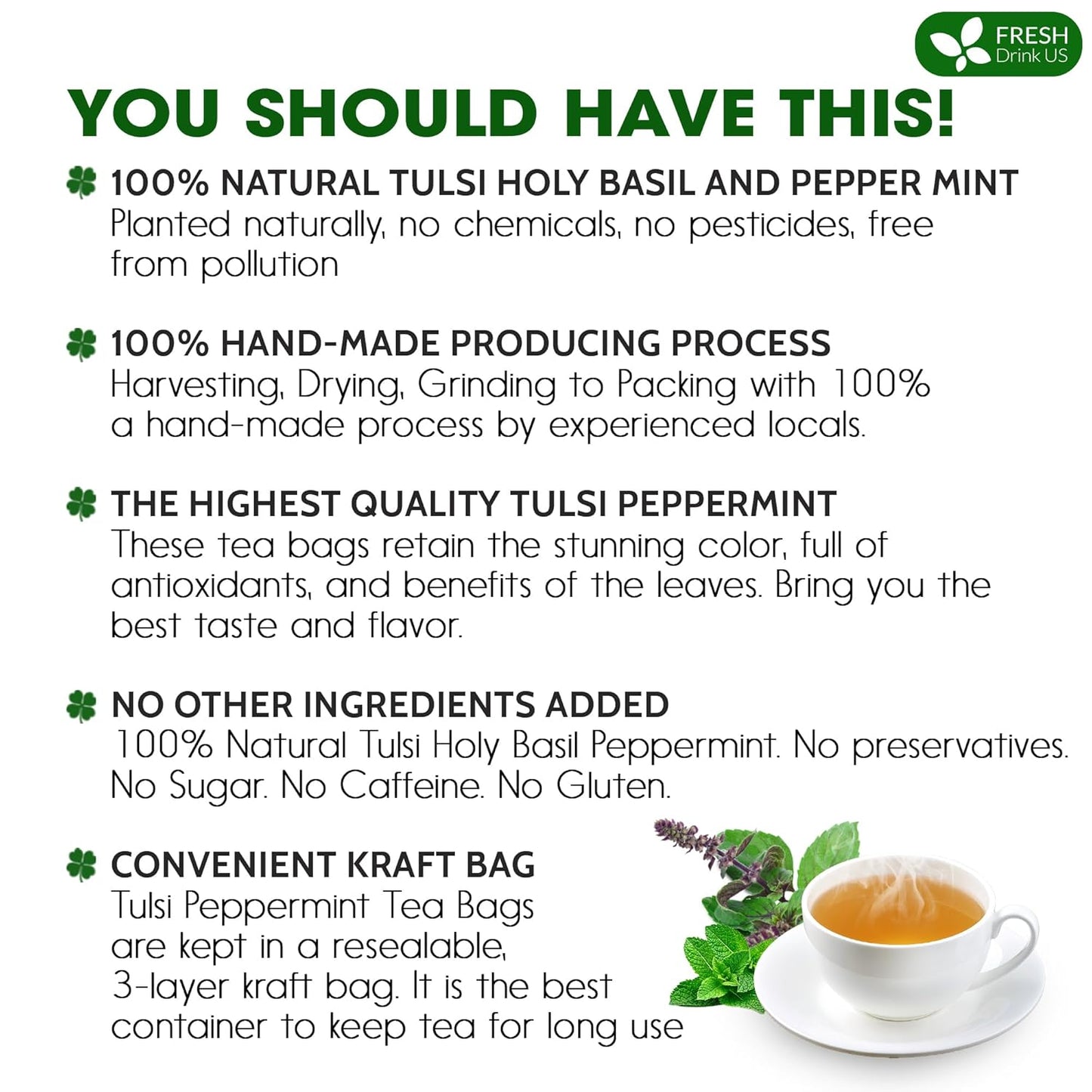 FRESH
Drink US

YOU SHOULD HAVE THIS!

100% NATURAL TULSI HOLY BASIL AND PEPPER MINT
Planted naturally, no chemicals, no pesticides, free from pollution

100% HAND-MADE PRODUCING PROCESS
Harvesting, Drying, Grinding to Packing with 100% a hand-made process by experienced locals.

THE HIGHEST QUALITY TULSI PEPPERMINT
These tea bags retain the stunning color, full of antioxidants, and benefits of the leaves. Bring you the best taste and flavor.

NO OTHER INGREDIENTS ADDED
100% Natural Tulsi Holy Basil Peppermint. No preservatives. No Sugar. No Caffeine. No Gluten.

CONVENIENT KRAFT BAG
Tulsi Peppermint Tea Bags are kept in a resealable, 3-layer kraft bag. It is the best container to keep tea for long use