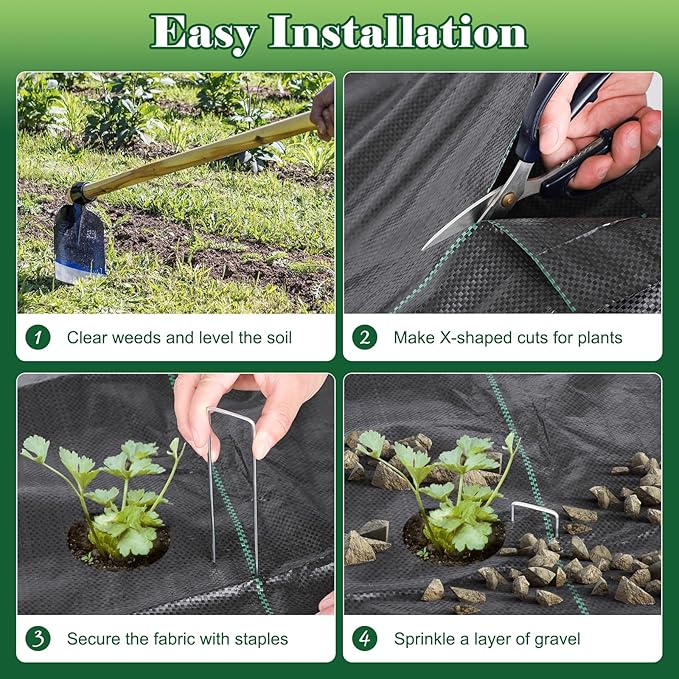 Easy Installation

1 Clear weeds and level the soil

2 Make X-shaped cuts for plants

3 Secure the fabric with staples

4 Sprinkle a layer of gravel