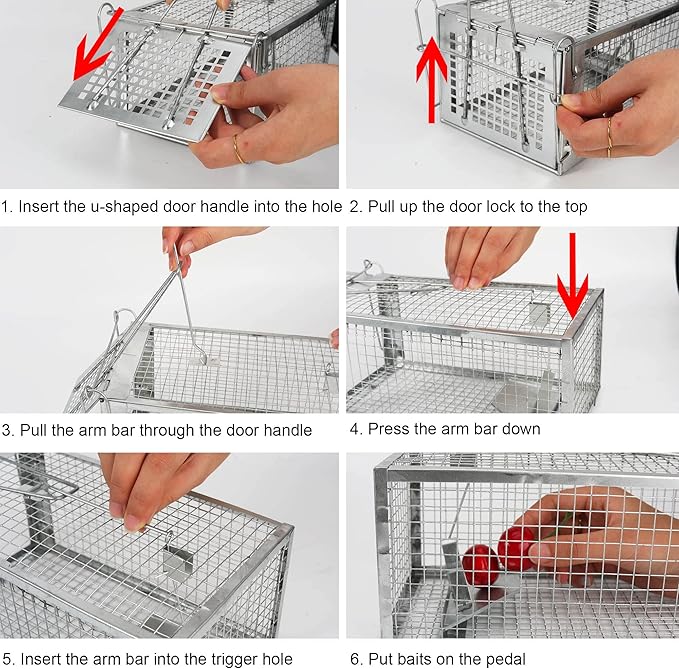 1. Insert the u-shaped door handle into the hole

2. Pull up the door lock to the top

3. Pull the arm bar through the door handle

4. Press the arm bar down

5. Insert the arm bar into the trigger hole

6. Put baits on the pedal