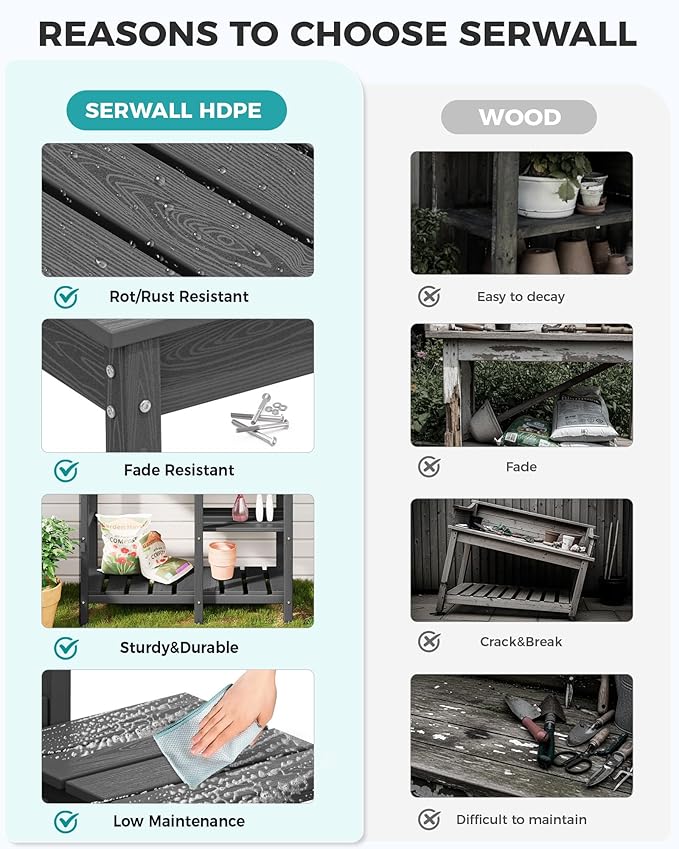 REASONS TO CHOOSE SERWALL

SERWALL HDPE

Rot/Rust Resistant

Fade Resistant

Sturdy&Durable

Low Maintenance

WOOD

Easy to decay

Fade

Crack&Break

Difficult to maintain