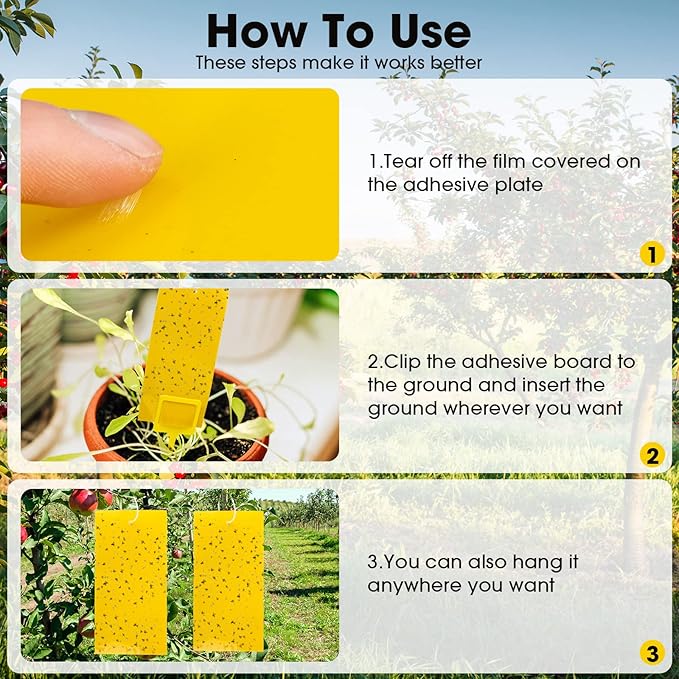 How To Use
These steps make it works better

1.Tear off the film covered on the adhesive plate

1

2.Clip the adhesive board to the ground and insert the ground wherever you want

2

3.You can also hang it anywhere you want

3