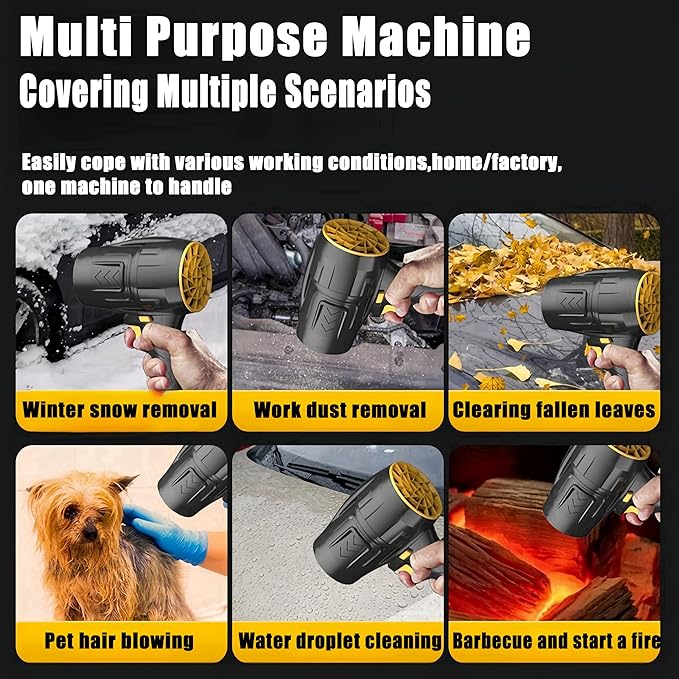 Multi Purpose Machine
Covering Multiple Scenarios

Easily cope with various working conditions,home/factory, one machine to handle

Winter snow removal

Work dust removal

Clearing fallen leaves

Pet hair blowing

Water droplet cleaning

Barbecue and start a fire