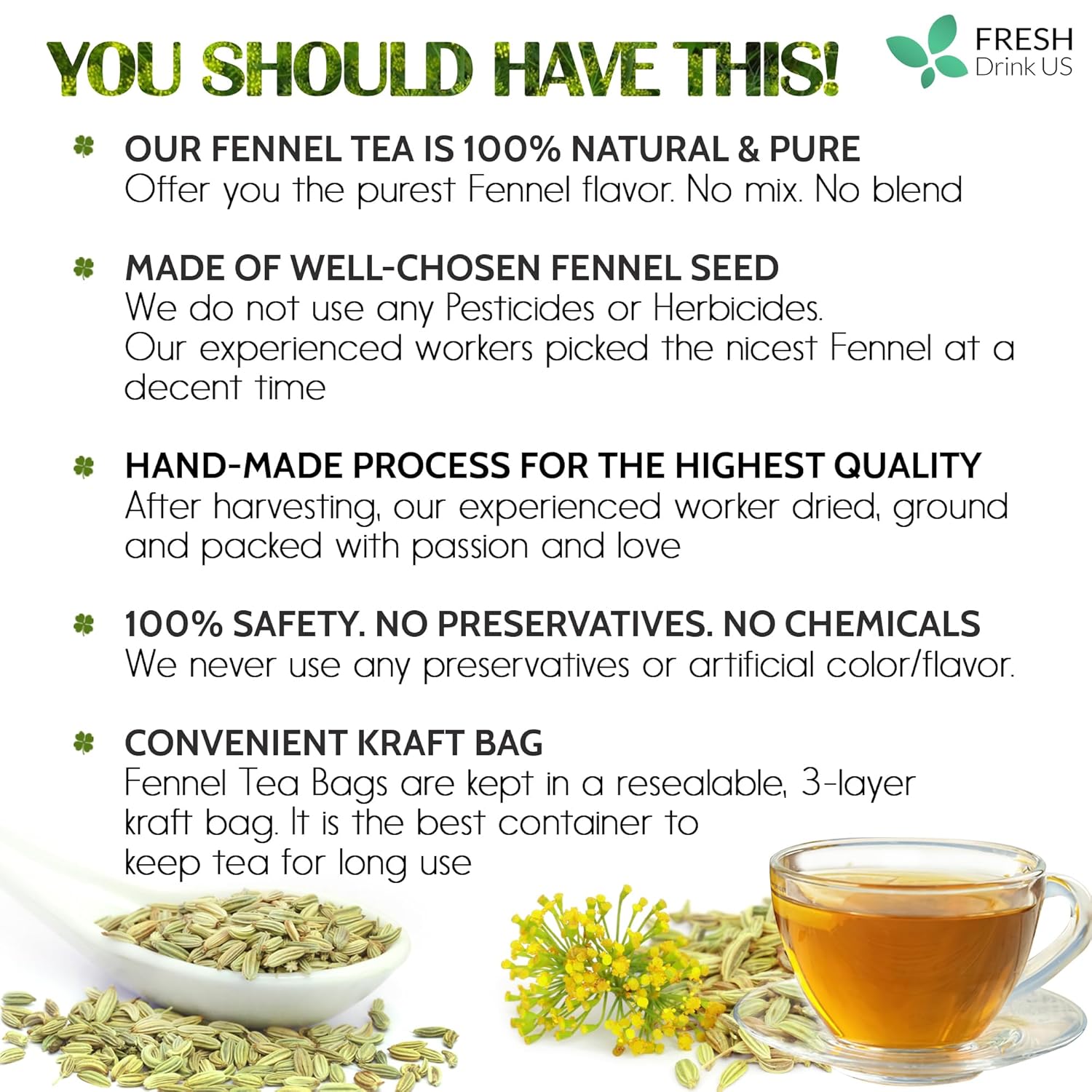 YOU SHOULD HAVE THIS!

FRESH
Drink US

OUR FENNEL TEA IS 100% NATURAL & PURE
Offer you the purest Fennel flavor. No mix. No blend

MADE OF WELL-CHOSEN FENNEL SEED
We do not use any Pesticides or Herbicides.
Our experienced workers picked the nicest Fennel at a decent time

HAND-MADE PROCESS FOR THE HIGHEST QUALITY
After harvesting, our experienced worker dried, ground and packed with passion and love

100% SAFETY. NO PRESERVATIVES. NO CHEMICALS
We never use any preservatives or artificial color/flavor.

CONVENIENT KRAFT BAG
Fennel Tea Bags are kept in a resealable, 3-layer kraft bag. It is the best container to keep tea for long use