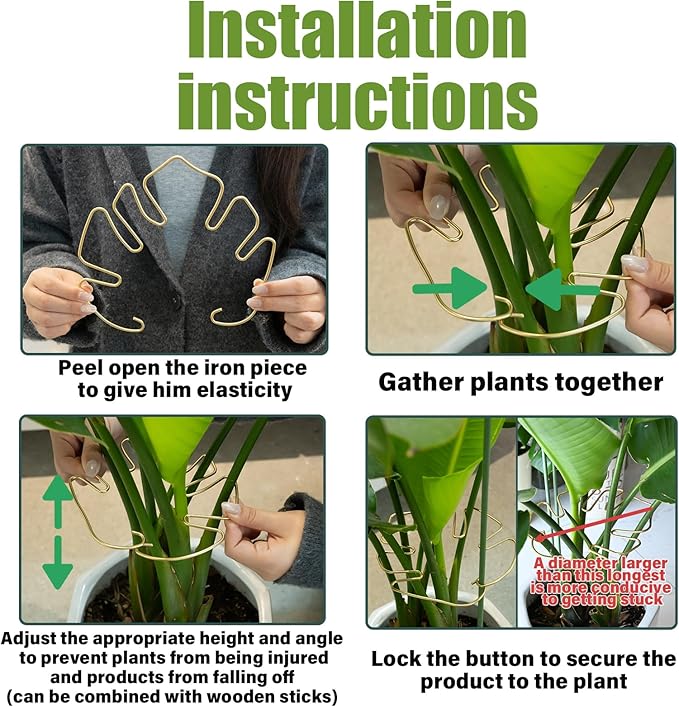 Installation instructions

Peel open the iron piece to give him elasticity

Gather plants together

Adjust the appropriate height and angle to prevent plants from being injured and products from falling off (can be combined with wooden sticks)

A diameter larger than this longest is more conducive to getting stuck

Lock the button to secure the product to the plant