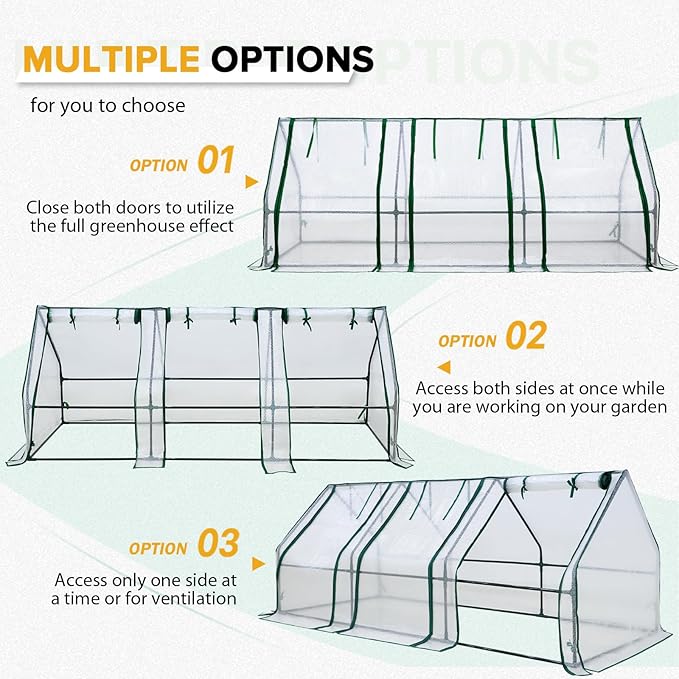 MULTIPLE OPTIONS

for you to choose

OPTION 01

Close both doors to utilize the full greenhouse effect

OPTION 02

Access both sides at once while you are working on your garden

OPTION 03

Access only one side at a time or for ventilation