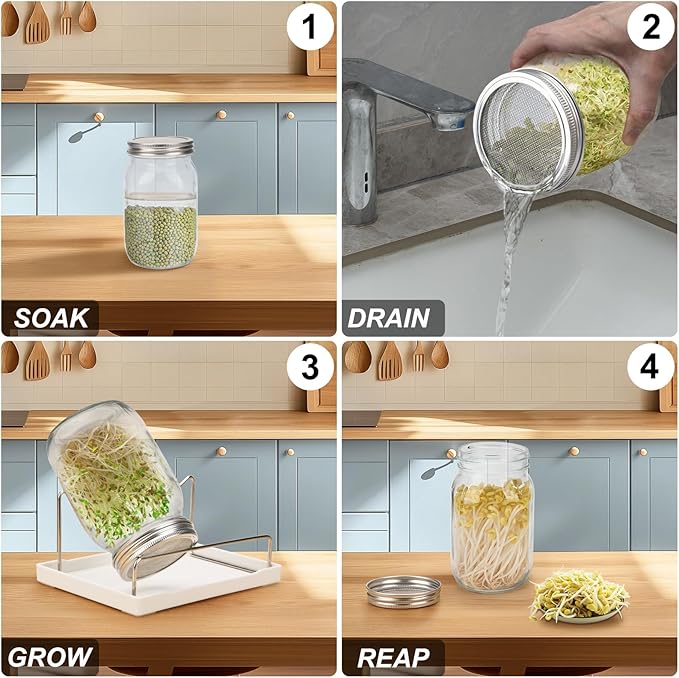 1
SOAK
2
DRAIN
3
GROW
4
REAP