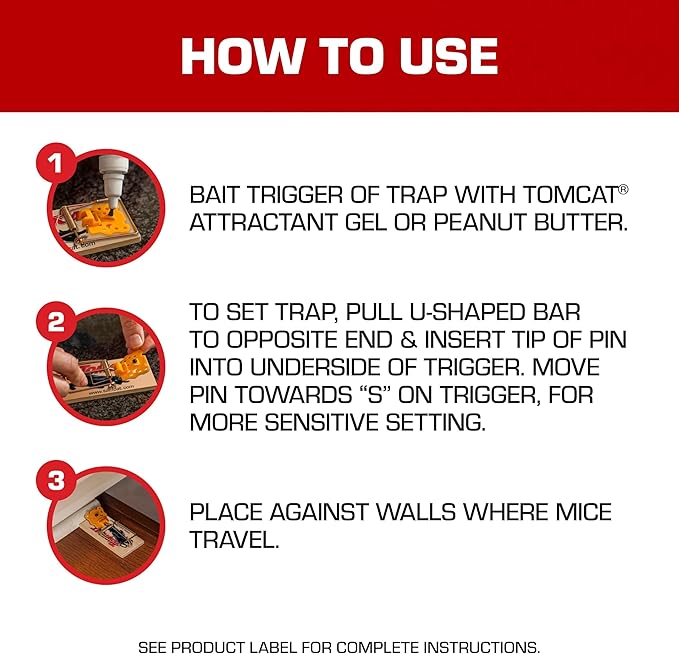 HOW TO USE

1

BAIT TRIGGER OF TRAP WITH TOMCAT® ATTRACTANT GEL OR PEANUT BUTTER.

2

TO SET TRAP, PULL U-SHAPED BAR TO OPPOSITE END & INSERT TIP OF PIN INTO UNDERSIDE OF TRIGGER. MOVE PIN TOWARDS "S" ON TRIGGER, FOR MORE SENSITIVE SETTING.

3

PLACE AGAINST WALLS WHERE MICE TRAVEL.

SEE PRODUCT LABEL FOR COMPLETE INSTRUCTIONS.