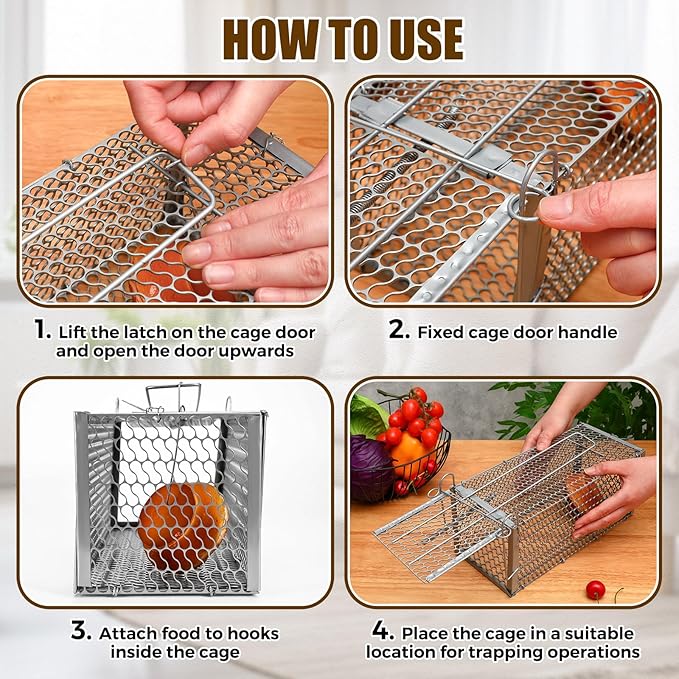 HOW TO USE

1. Lift the latch on the cage door and open the door upwards

2. Fixed cage door handle

3. Attach food to hooks inside the cage

4. Place the cage in a suitable location for trapping operations