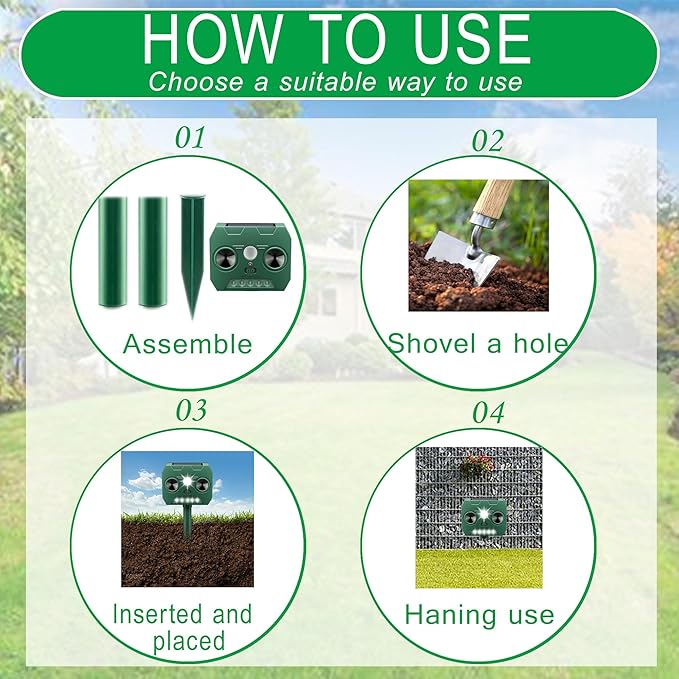 HOW TO USE
Choose a suitable way to use

01
Assemble

02
Shovel a hole

03
Inserted and placed

04
Haning use