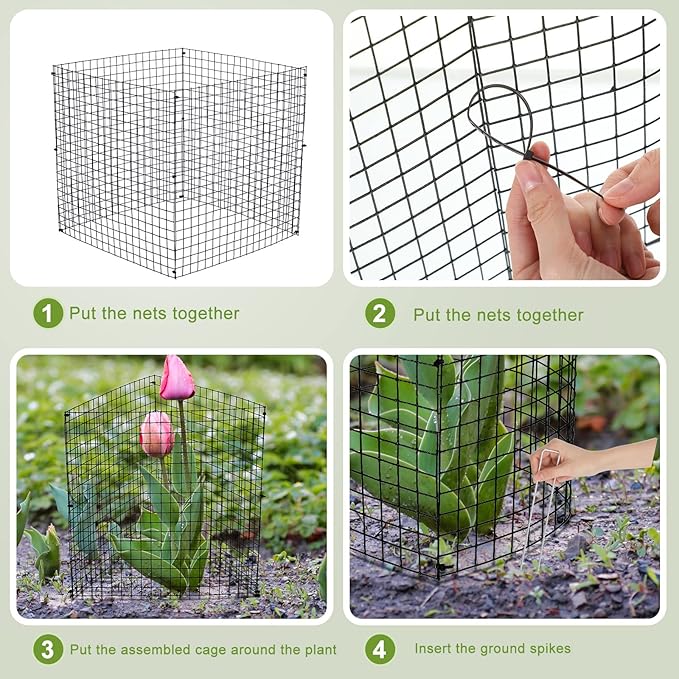 1 Put the nets together

2 Put the nets together

3 Put the assembled cage around the plant

4 Insert the ground spikes