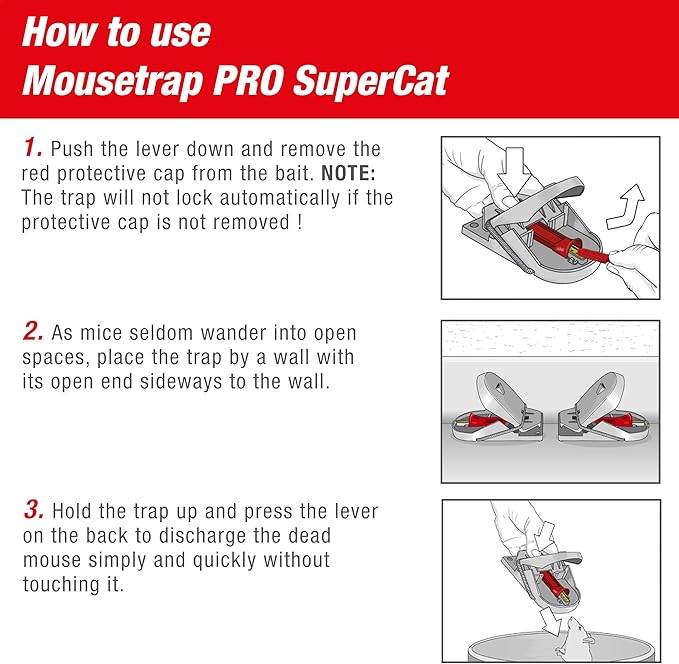 How to use
Mousetrap PRO SuperCat

1. Push the lever down and remove the red protective cap from the bait. NOTE: The trap will not lock automatically if the protective cap is not removed !

2. As mice seldom wander into open spaces, place the trap by a wall with its open end sideways to the wall.

3. Hold the trap up and press the lever on the back to discharge the dead mouse simply and quickly without touching it.