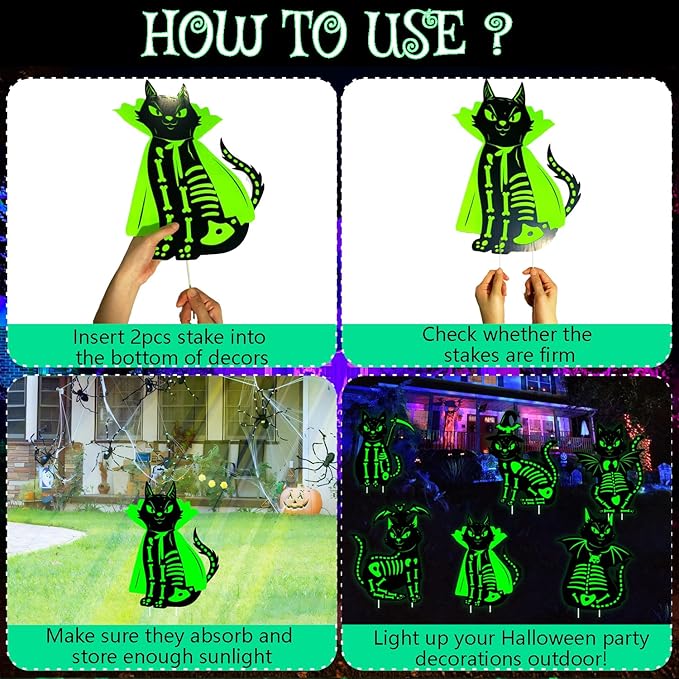 HOW TO USE ?

Insert 2pcs stake into the bottom of decors

Check whether the stakes are firm

Make sure they absorb and store enough sunlight

Light up your Halloween party decorations outdoor!