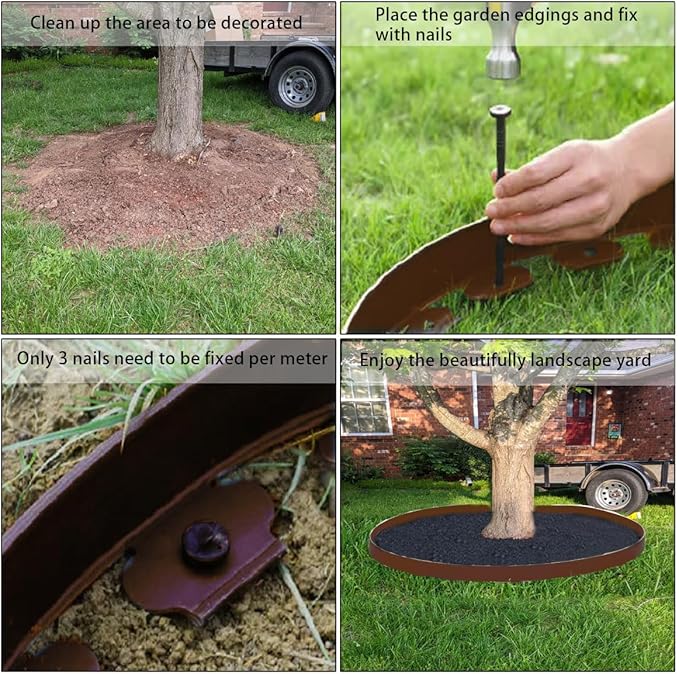 Clean up the area to be decorated

Place the garden edgings and fix with nails

Only 3 nails need to be fixed per meter

Enjoy the beautifully landscape yard