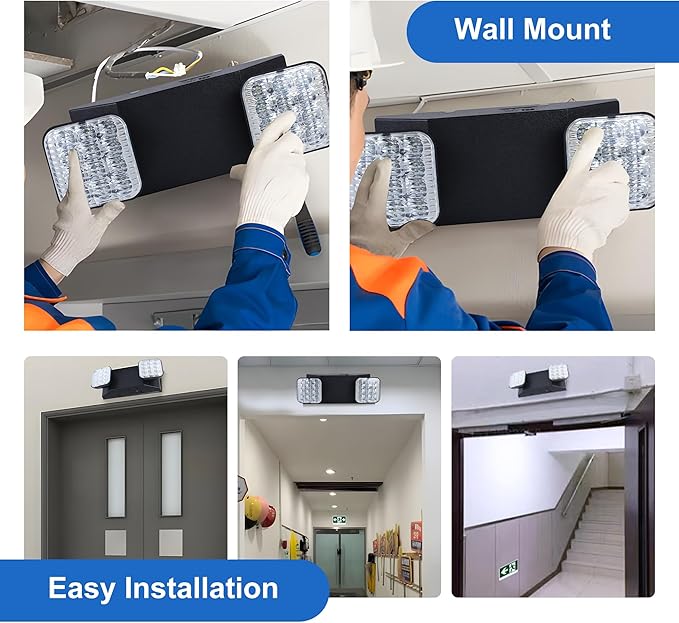 Wall Mount

Easy Installation