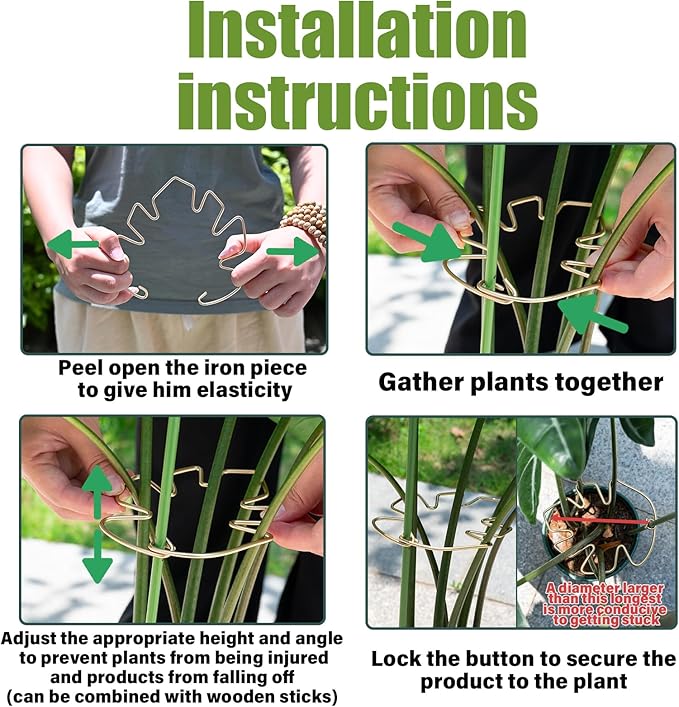 Installation instructions

Peel open the iron piece to give him elasticity

Gather plants together

Adjust the appropriate height and angle to prevent plants from being injured and products from falling off (can be combined with wooden sticks)

A diameter larger than this longest is more conducive to getting stuck

Lock the button to secure the product to the plant