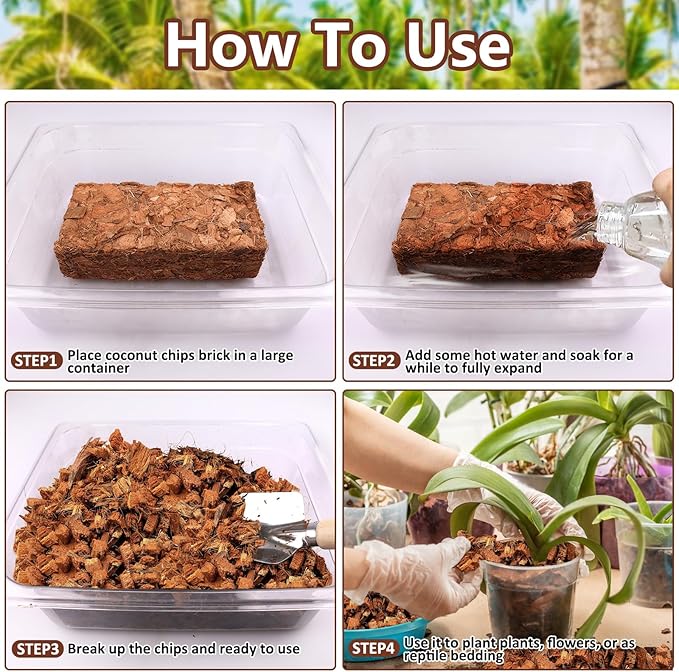 How To Use

STEP1 Place coconut chips brick in a large container

STEP2 Add some hot water and soak for a while to fully expand

STEP3 Break up the chips and ready to use

STEP4 Use it to plant plants, flowers, or as reptile bedding