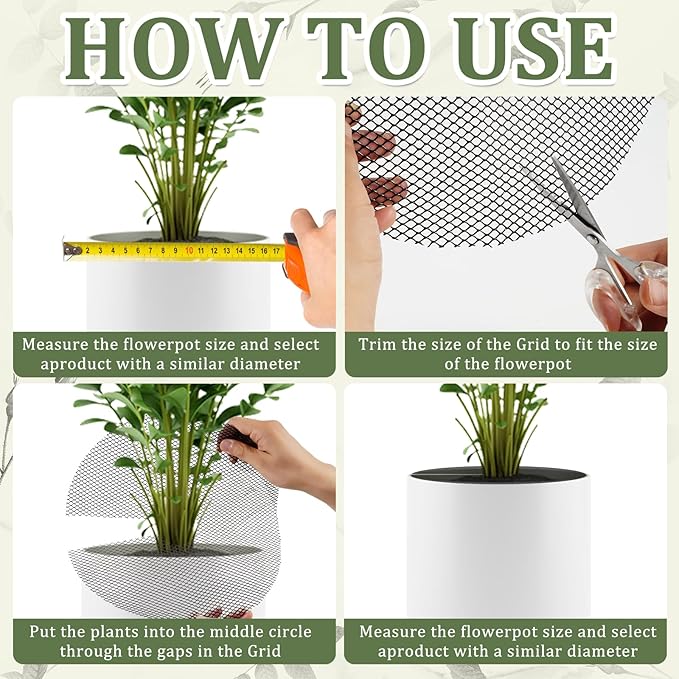 HOW TO USE

2 3 4 5 6 7 8 9 10 11 12 13 14 15 16 17

Measure the flowerpot size and select aproduct with a similar diameter

Trim the size of the Grid to fit the size of the flowerpot

Put the plants into the middle circle through the gaps in the Grid

Measure the flowerpot size and select aproduct with a similar diameter