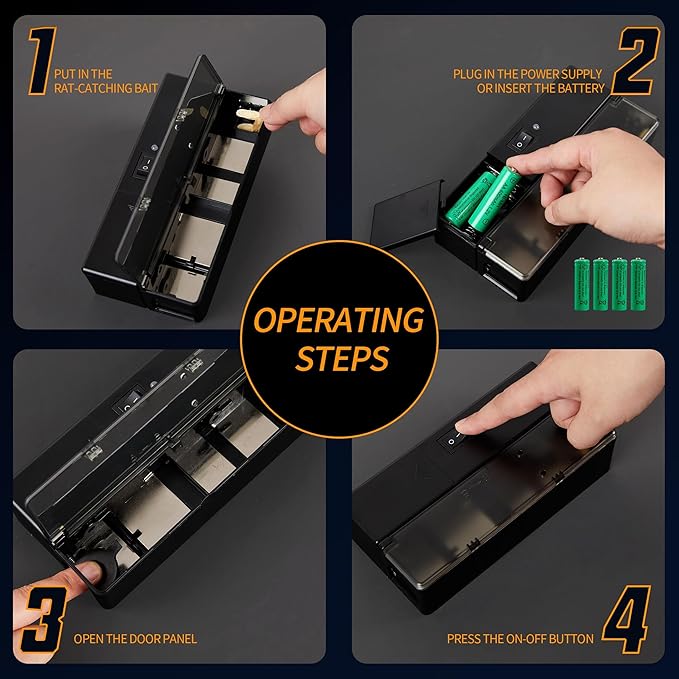 1
PUT IN THE
RAT-CATCHING BAIT

PLUG IN THE POWER SUPPLY
OR INSERT THE BATTERY
2

OPERATING
STEPS

3
OPEN THE DOOR PANEL

PRESS THE ON-OFF BUTTON
4