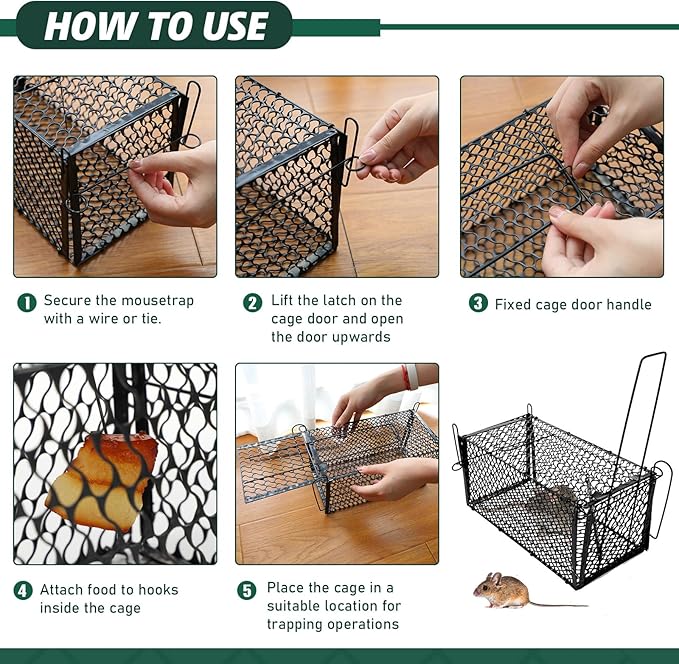 HOW TO USE

1 Secure the mousetrap with a wire or tie.

2 Lift the latch on the cage door and open the door upwards

3 Fixed cage door handle

4 Attach food to hooks inside the cage

5 Place the cage in a suitable location for trapping operations