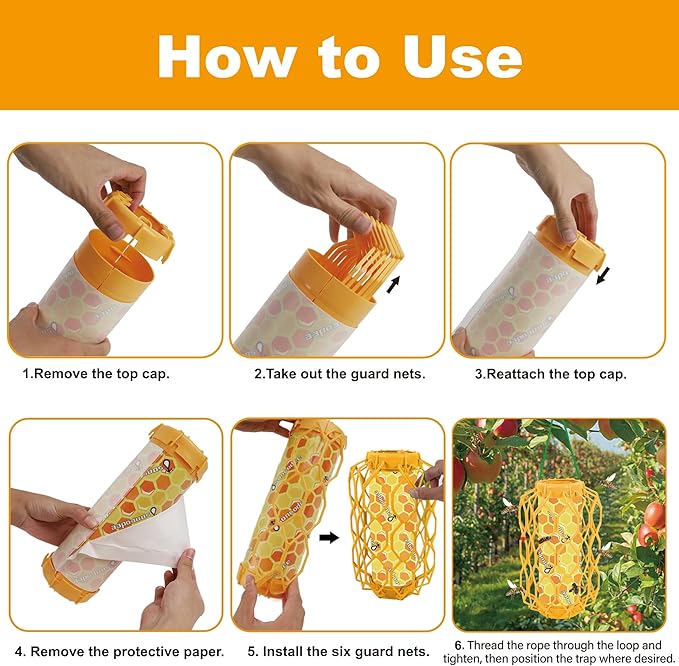 How to Use

1.Remove the top cap.

2.Take out the guard nets.

3.Reattach the top cap.

4. Remove the protective paper.

5. Install the six guard nets.

6. Thread the rope through the loop and tighten, then position the trap where desired.