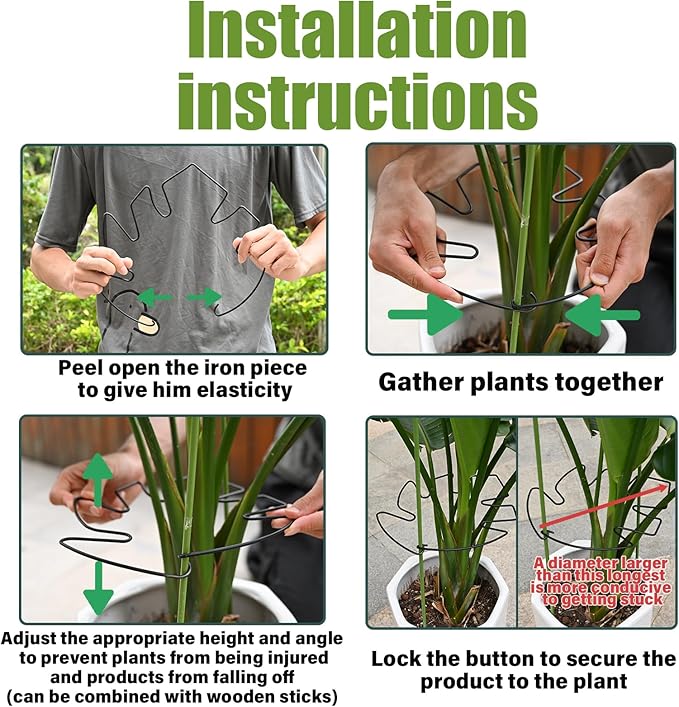 Installation instructions

Peel open the iron piece to give him elasticity

Gather plants together

Adjust the appropriate height and angle to prevent plants from being injured and products from falling off (can be combined with wooden sticks)

A diameter larger than this longest is more conducive to getting stuck

Lock the button to secure the product to the plant