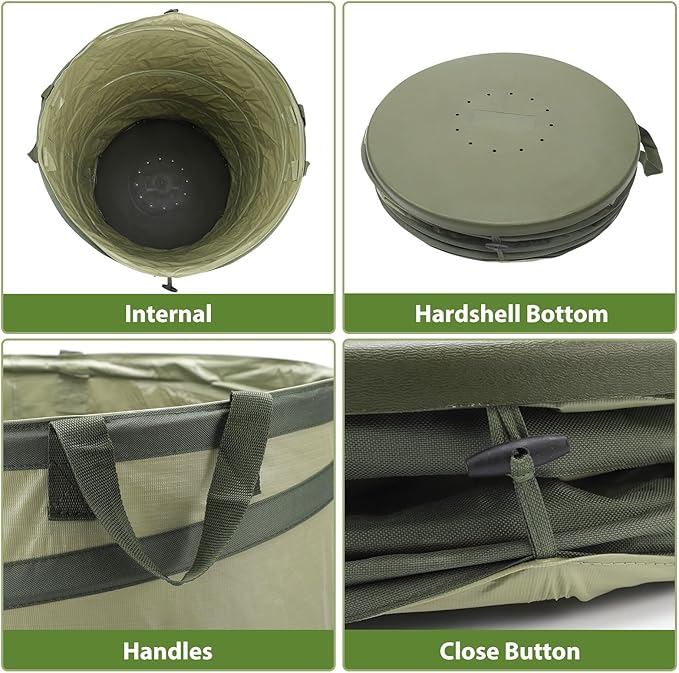 Internal

Hardshell Bottom

Handles

Close Button