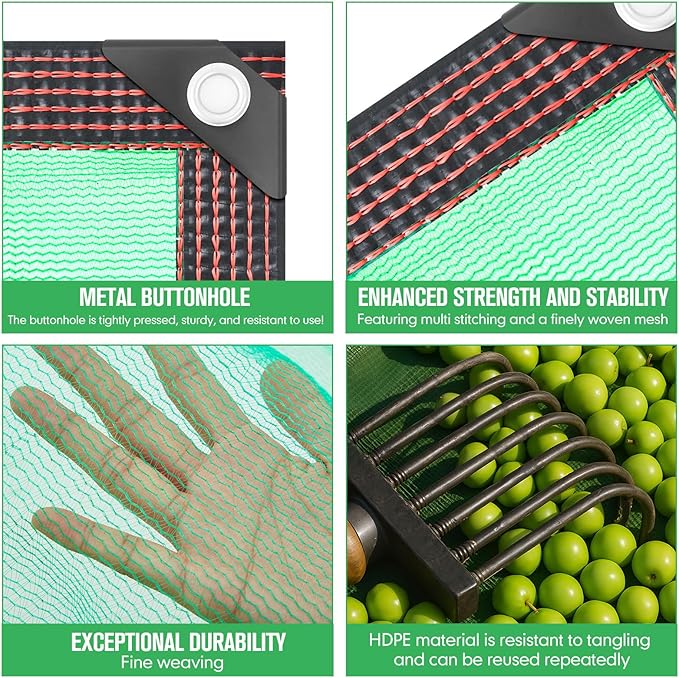 METAL BUTTONHOLE
The buttonhole is tightly pressed, sturdy, and resistant to use!

ENHANCED STRENGTH AND STABILITY
Featuring multi stitching and a finely woven mesh

EXCEPTIONAL DURABILITY
Fine weaving

HDPE material is resistant to tangling and can be reused repeatedly