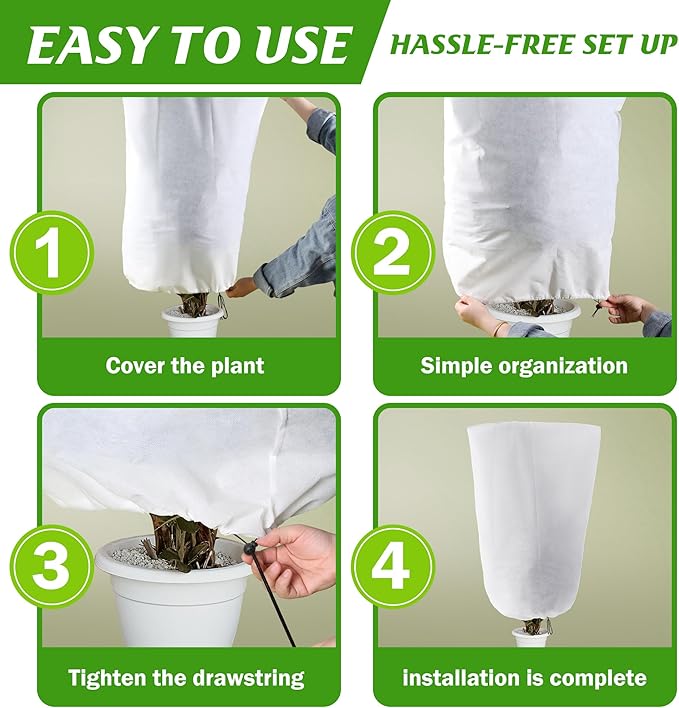 EASY TO USE

HASSLE-FREE SET UP

1

Cover the plant

2

Simple organization

3

Tighten the drawstring

4

installation is complete