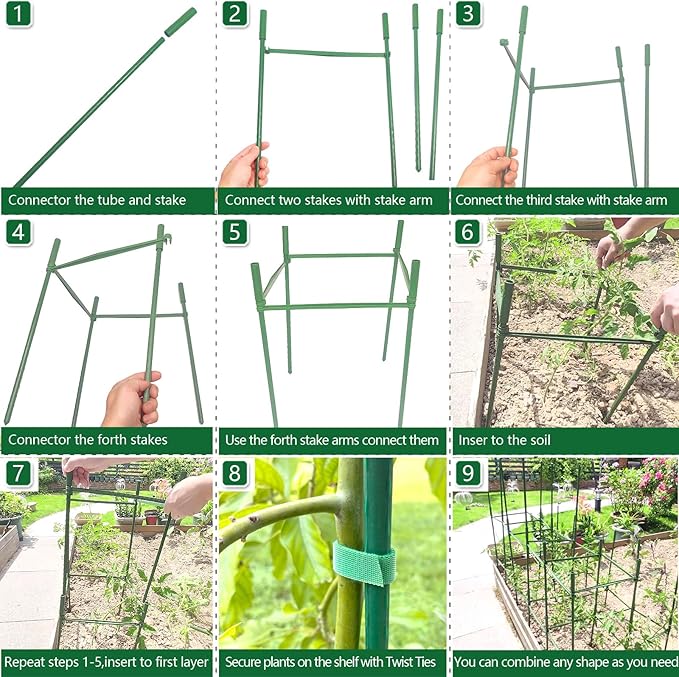 1
Connector the tube and stake

2
Connect two stakes with stake arm

3
Connect the third stake with stake arm

4
Connector the forth stakes

5
Use the forth stake arms connect them

6
Inser to the soil

7
Repeat steps 1-5,insert to first layer

8
Secure plants on the shelf with Twist Ties

9
You can combine any shape as you need