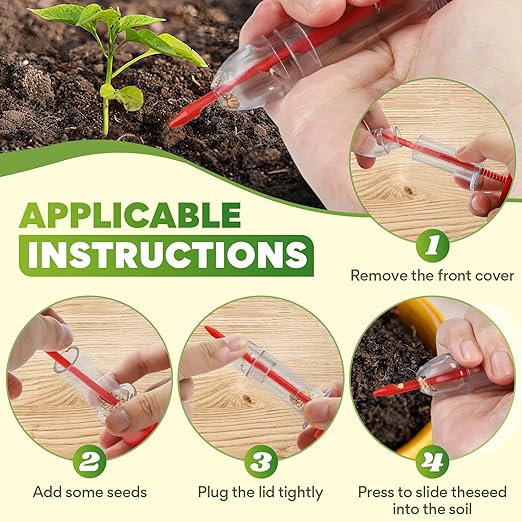 APPLICABLE INSTRUCTIONS

1
Remove the front cover

2
Add some seeds

3
Plug the lid tightly

4
Press to slide theseed into the soil